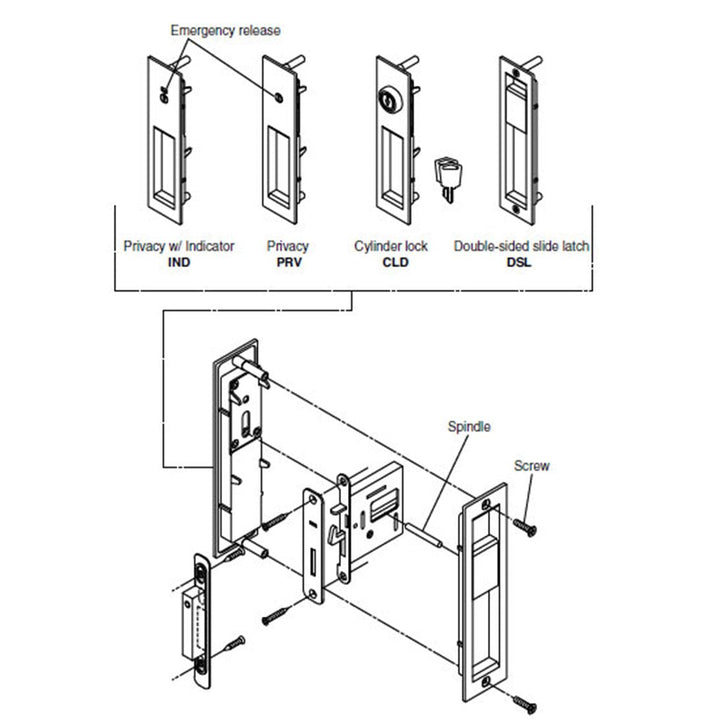 Emergency release

Privacy w/ Indicator
IND

Privacy
PRV

Cylinder lock
CLD

Double-sided slide latch
DSL

Spindle

Screw